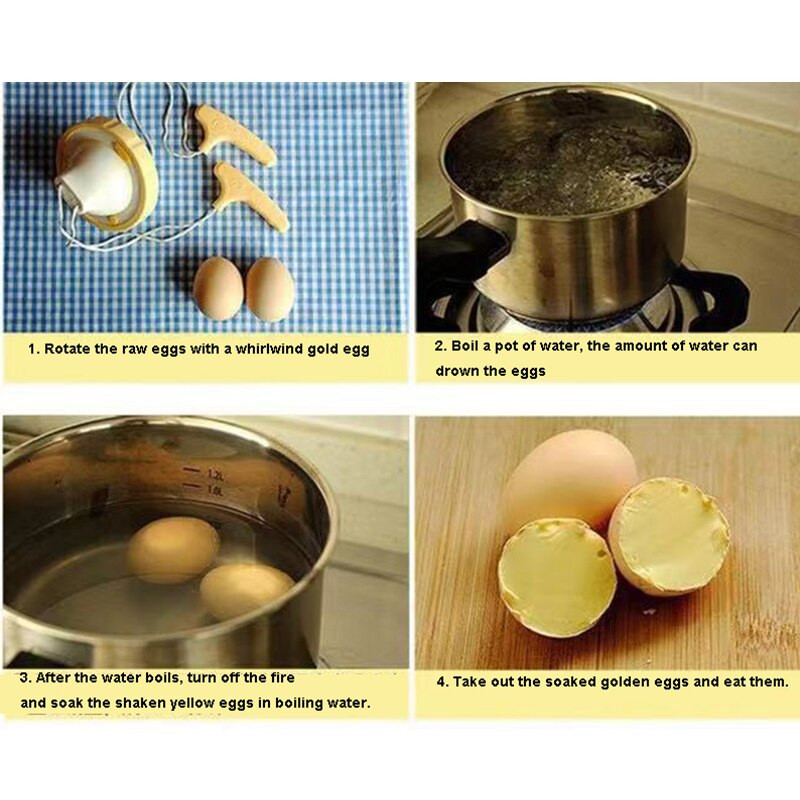 1. Rotate the raw eggs with a whirlwind gold egg

2. Boil a pot of water, the amount of water can drown the eggs

1.2L
1.0L

3. After the water boils, turn off the fire and soak the shaken yellow eggs in boiling water.

4. Take out the soaked golden eggs and eat them.