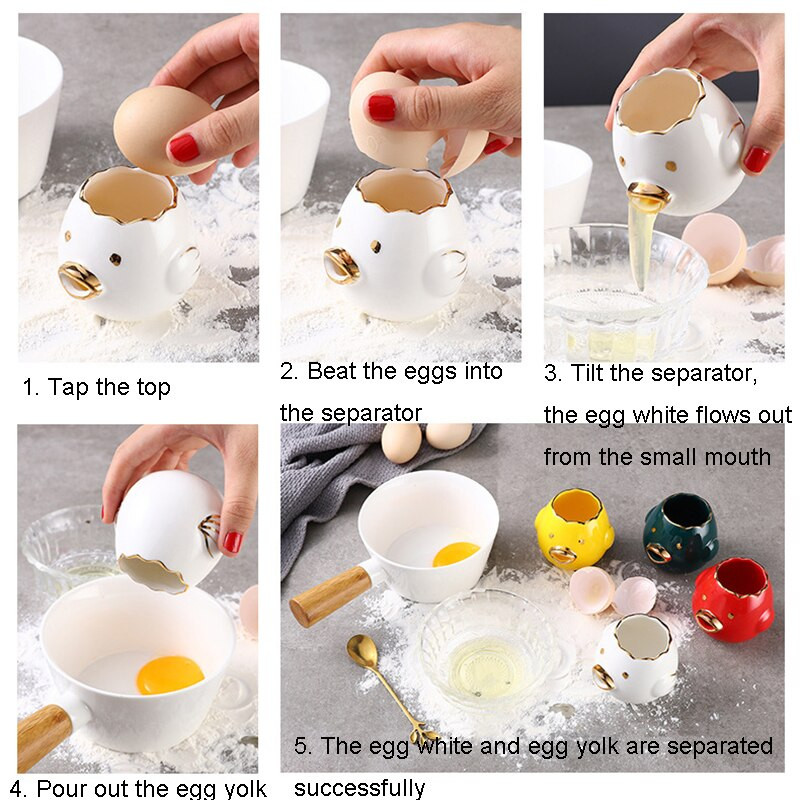 1. Tap the top

2. Beat the eggs into the separator

3. Tilt the separator, the egg white flows out from the small mouth

4. Pour out the egg yolk

5. The egg white and egg yolk are separated successfully