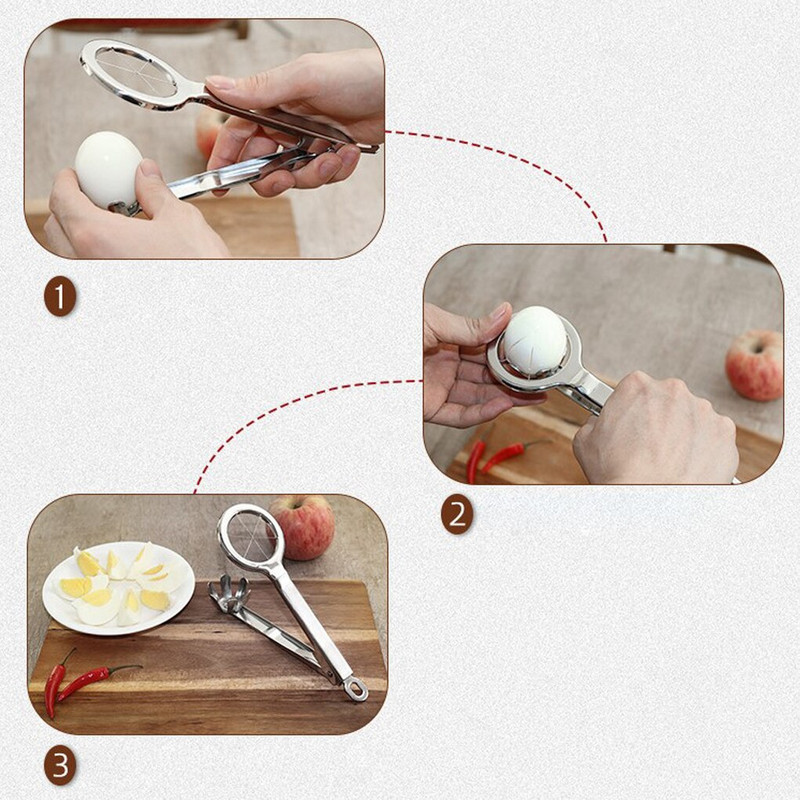 1

2

3