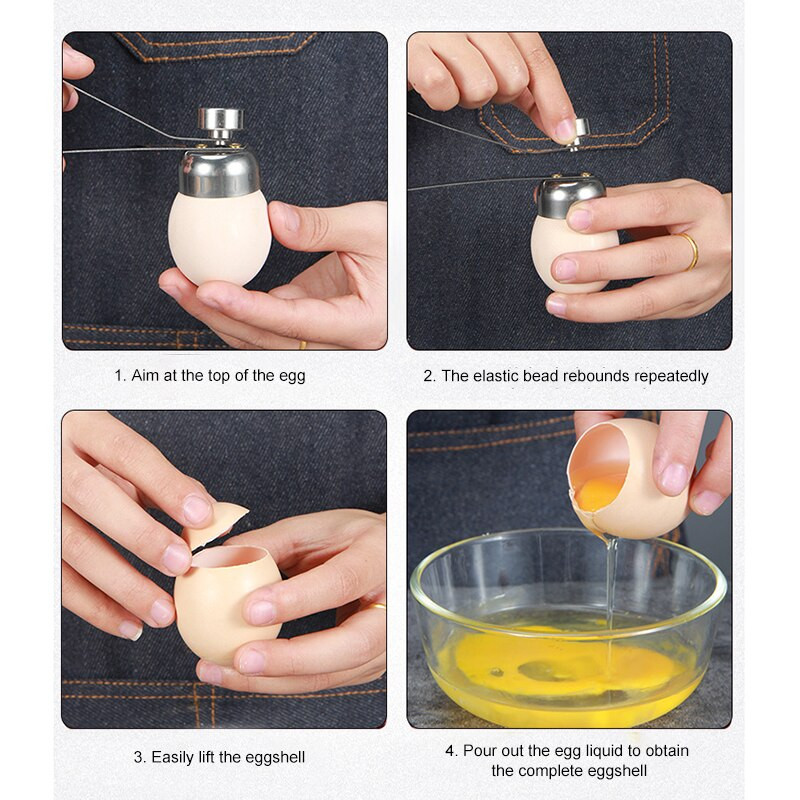 1. Aim at the top of the egg

2. The elastic bead rebounds repeatedly

3. Easily lift the eggshell

4. Pour out the egg liquid to obtain the complete eggshell