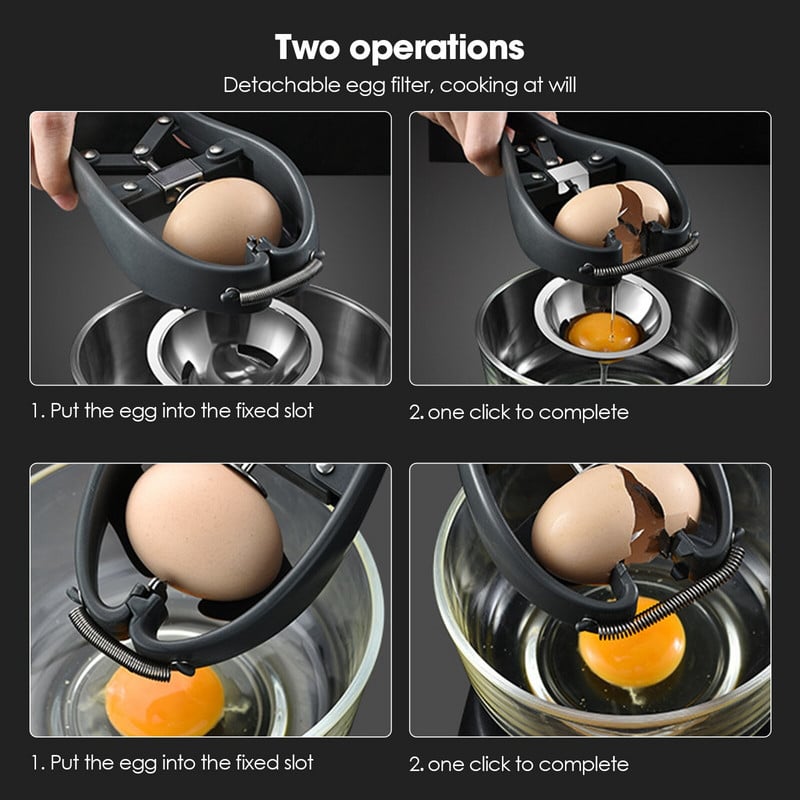 Two operations

Detachable egg filter, cooking at will

1. Put the egg into the fixed slot

2. one click to complete

1. Put the egg into the fixed slot

2. one click to complete