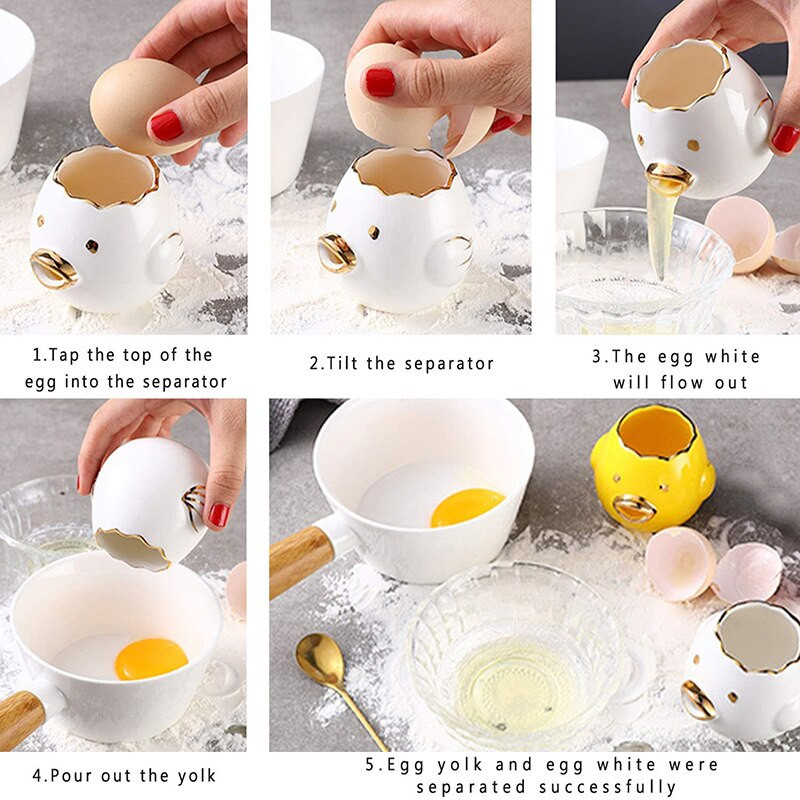 1.Tap the top of the egg into the separator

2.Tilt the separator

3.The egg white will flow out

4.Pour out the yolk

5.Egg yolk and egg white were separated successfully