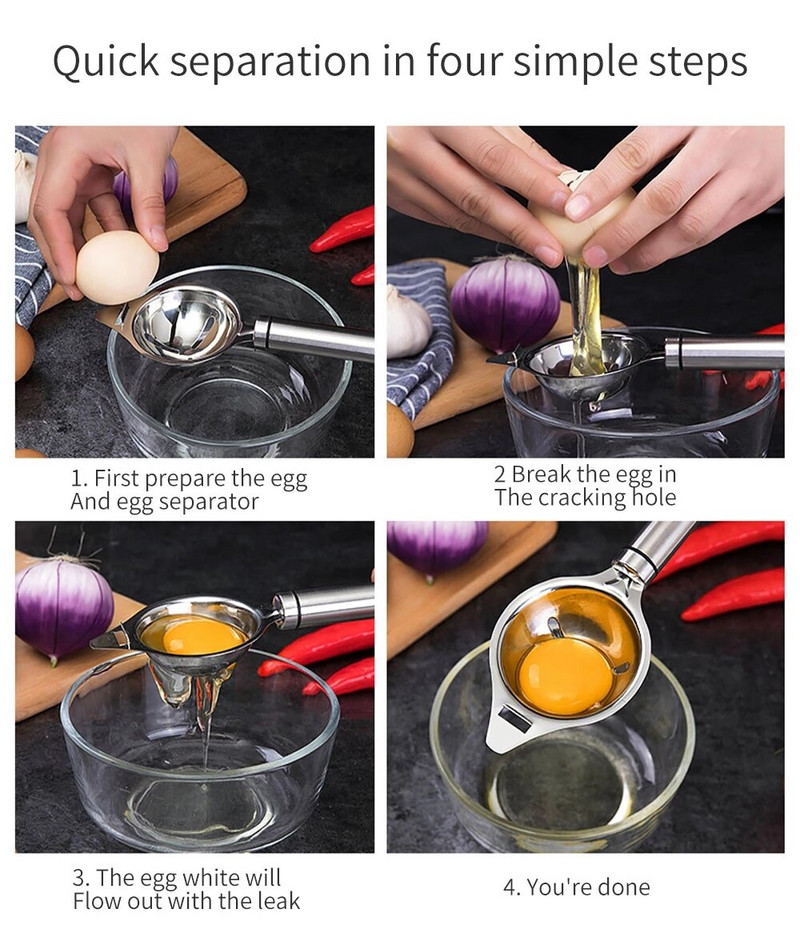 Quick separation in four simple steps

1. First prepare the egg
And egg separator

2 Break the egg in
The cracking hole

3. The egg white will
Flow out with the leak

4. You're done