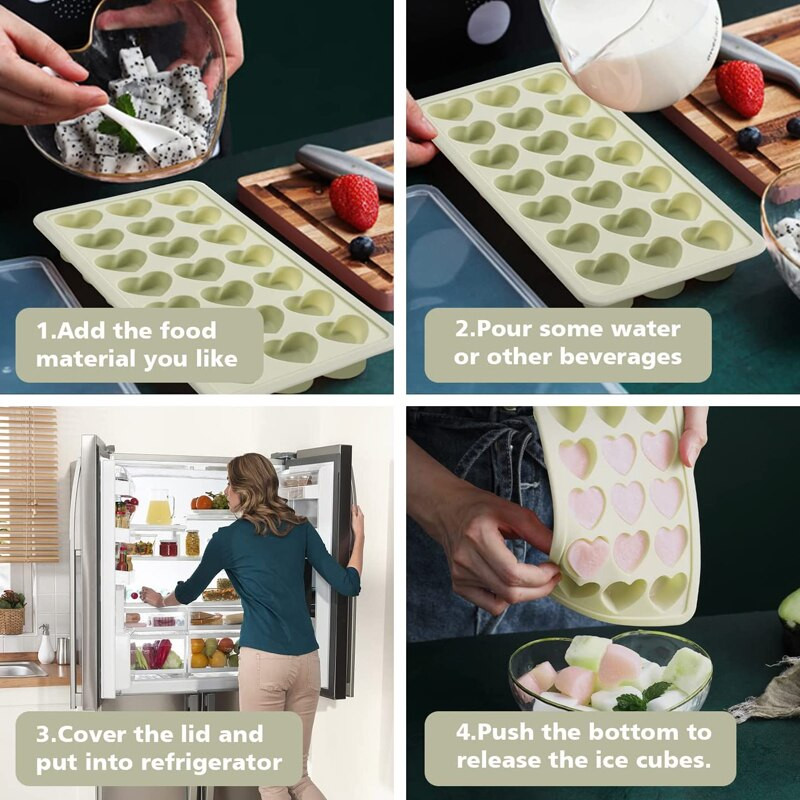 1.Add the food material you like

2.Pour some water or other beverages

3.Cover the lid and put into refrigerator

4.Push the bottom to release the ice cubes.