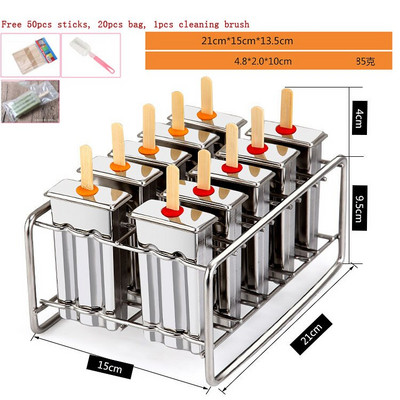 Free 50pcs sticks, 20pcs bag, 1pcs cleaning brush

21cm*15cm*13.5cm

4.8*2.0*10cm 85克

4cm

9.5cm

21cm

15cm