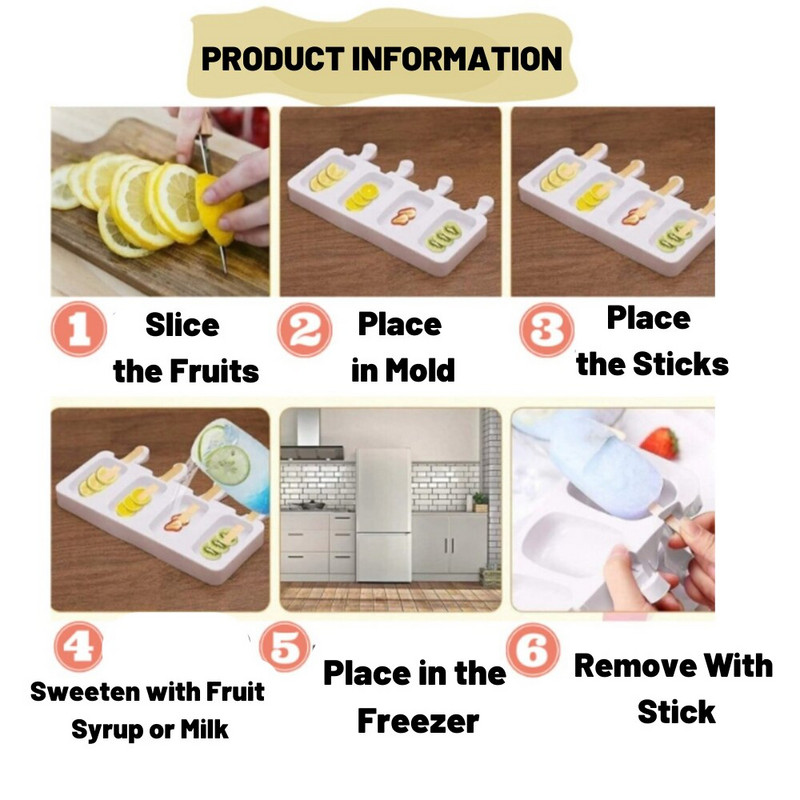 PRODUCT INFORMATION

1 Slice the Fruits

2 Place in Mold

3 Place the Sticks

4 Sweeten with Fruit Syrup or Milk

5 Place in the Freezer

6 Remove With Stick