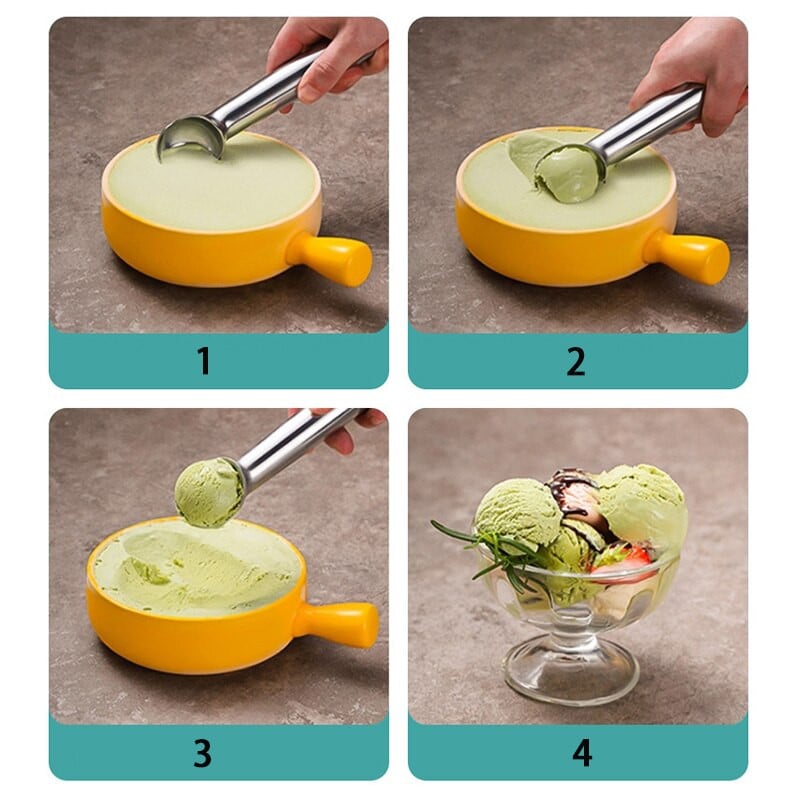 1

2

3

4