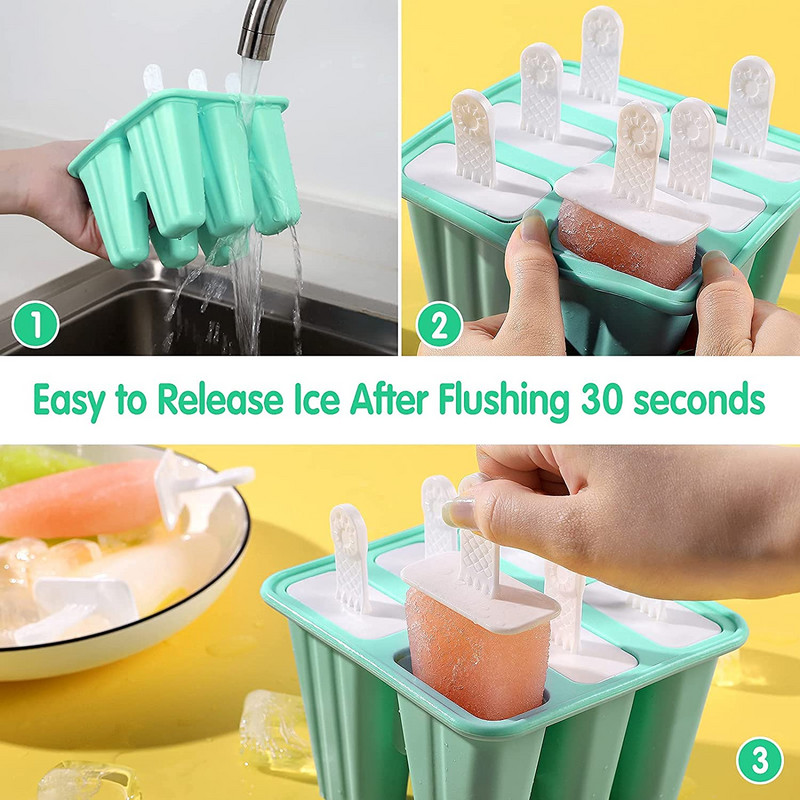 1

2

Easy to Release Ice After Flushing 30 seconds

3