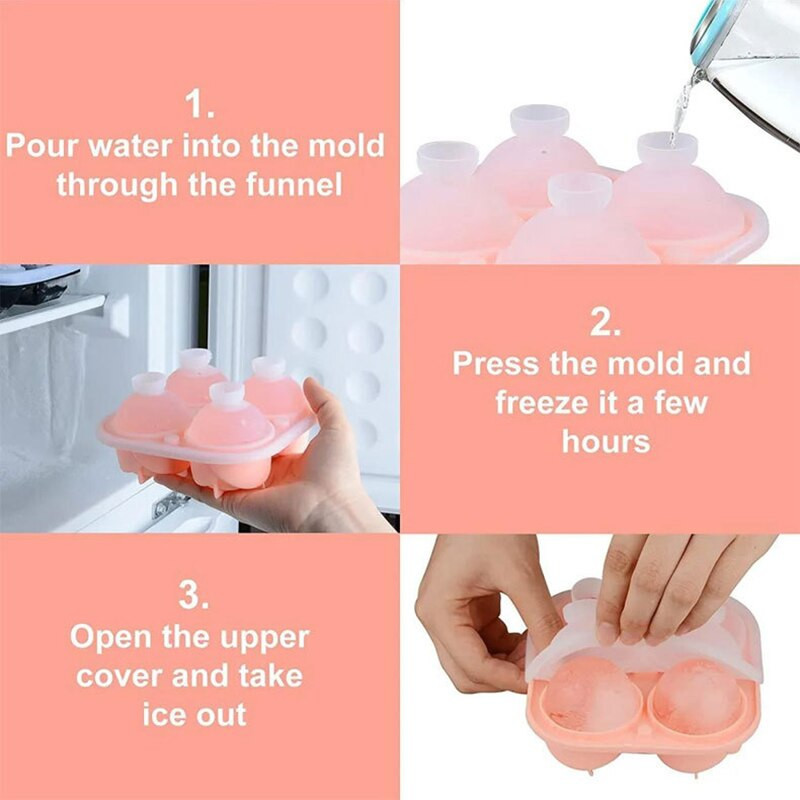 1.
Pour water into the mold through the funnel

2.
Press the mold and freeze it a few hours

3.
Open the upper cover and take ice out