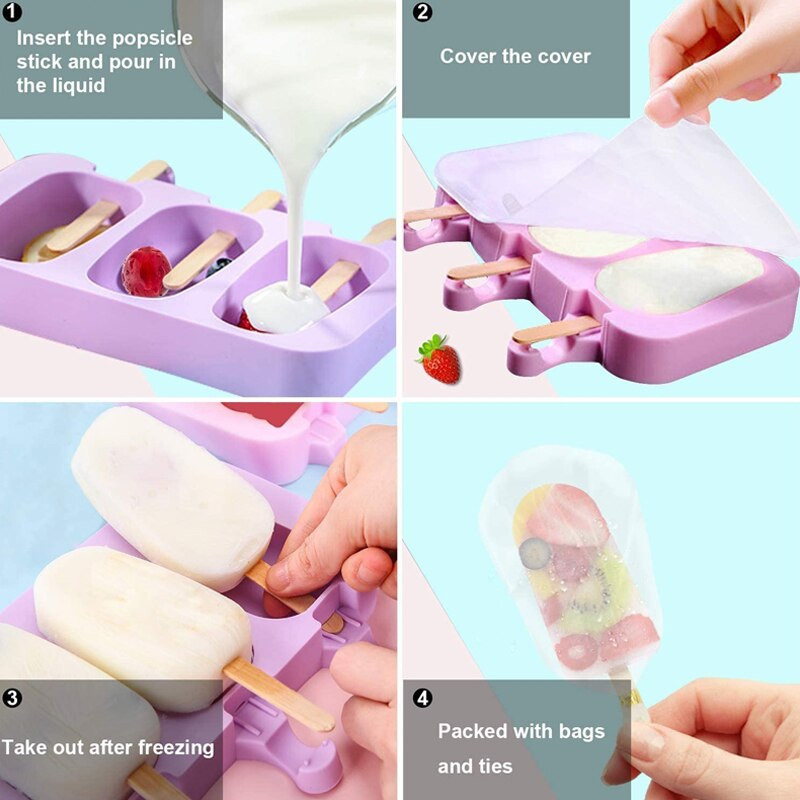 1
Insert the popsicle stick and pour in the liquid

2
Cover the cover

3
Take out after freezing

4
Packed with bags and ties