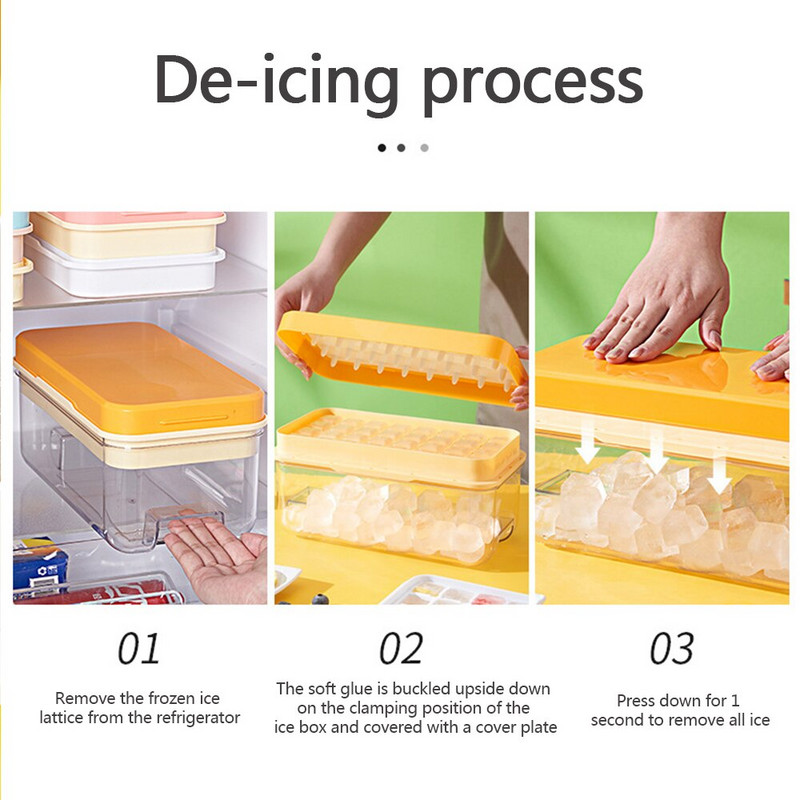 De-icing process

01

Remove the frozen ice lattice from the refrigerator

02

The soft glue is buckled upside down on the clamping position of the ice box and covered with a cover plate

03

Press down for 1 second to remove all ice