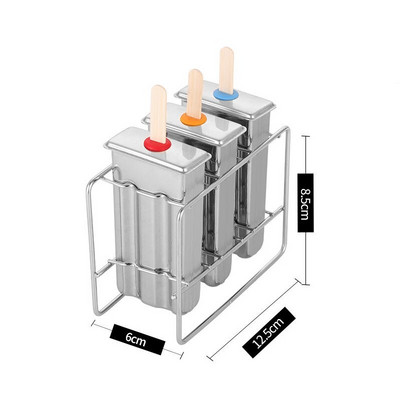 8.5cm

6cm

12.5cm