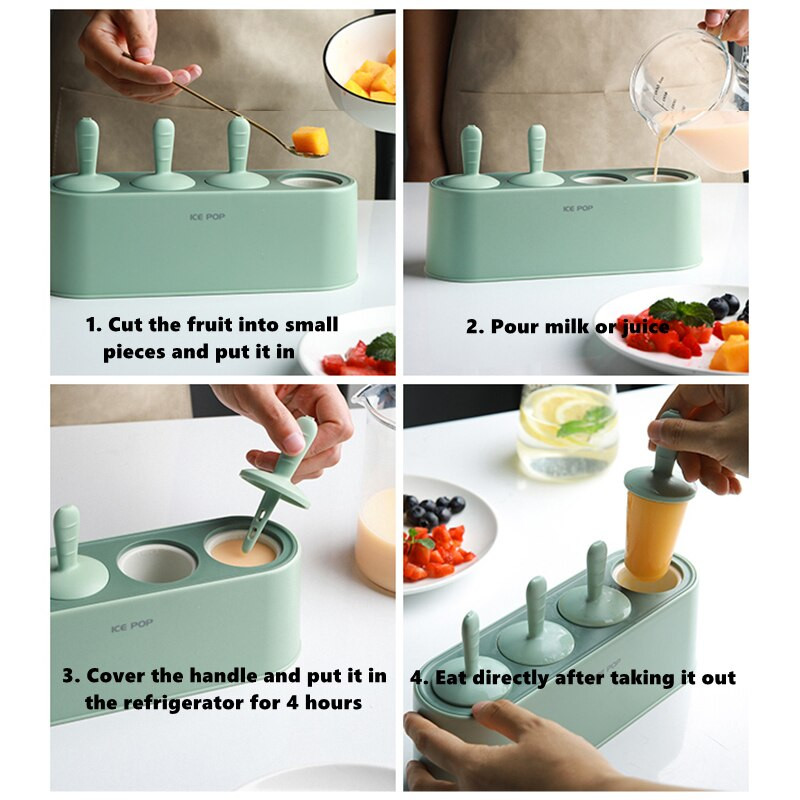 ICE POP

1. Cut the fruit into small pieces and put it in

ICE POP

2. Pour milk or juice

ICE POP

3. Cover the handle and put it in the refrigerator for 4 hours

4. Eat directly after taking it out