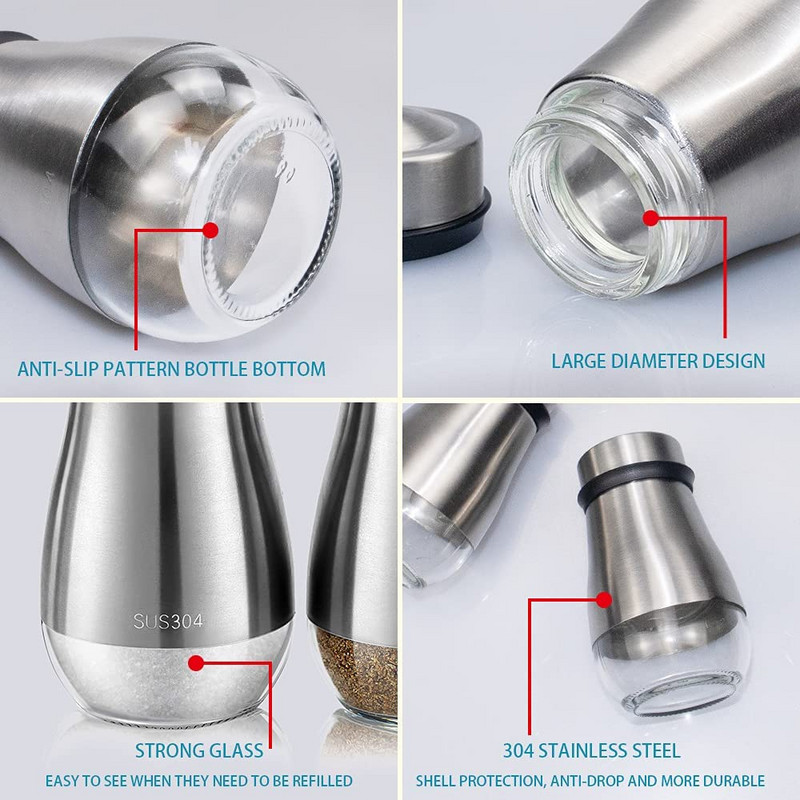 ANTI-SLIP PATTERN BOTTLE BOTTOM

LARGE DIAMETER DESIGN

SUS304

STRONG GLASS

EASY TO SEE WHEN THEY NEED TO BE REFILLED

304 STAINLESS STEEL

SHELL PROTECTION, ANTI-DROP AND MORE DURABLE