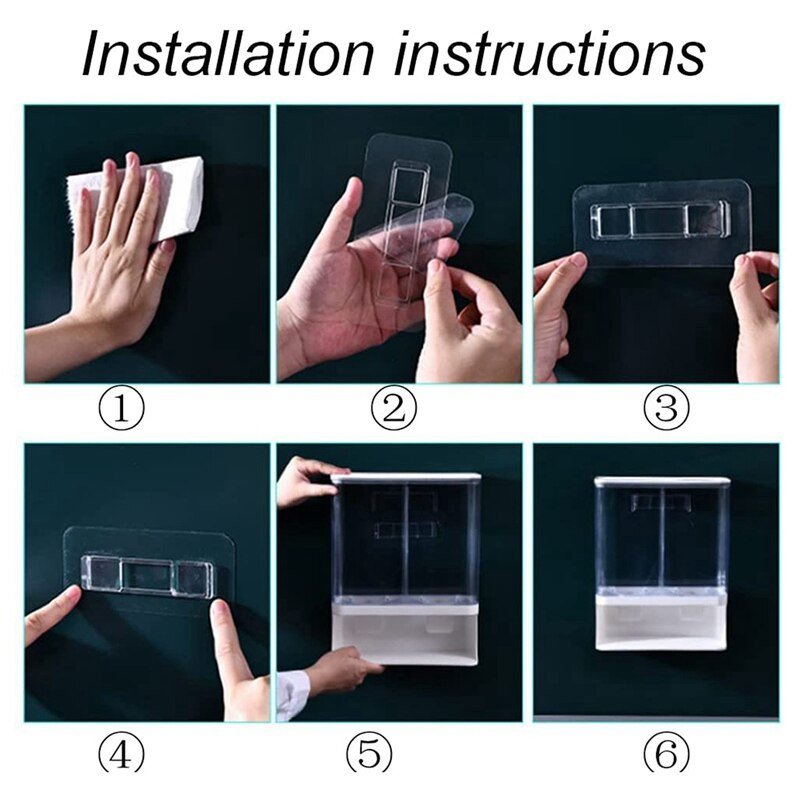 Installation instructions

①

②

③

④

⑤

⑥