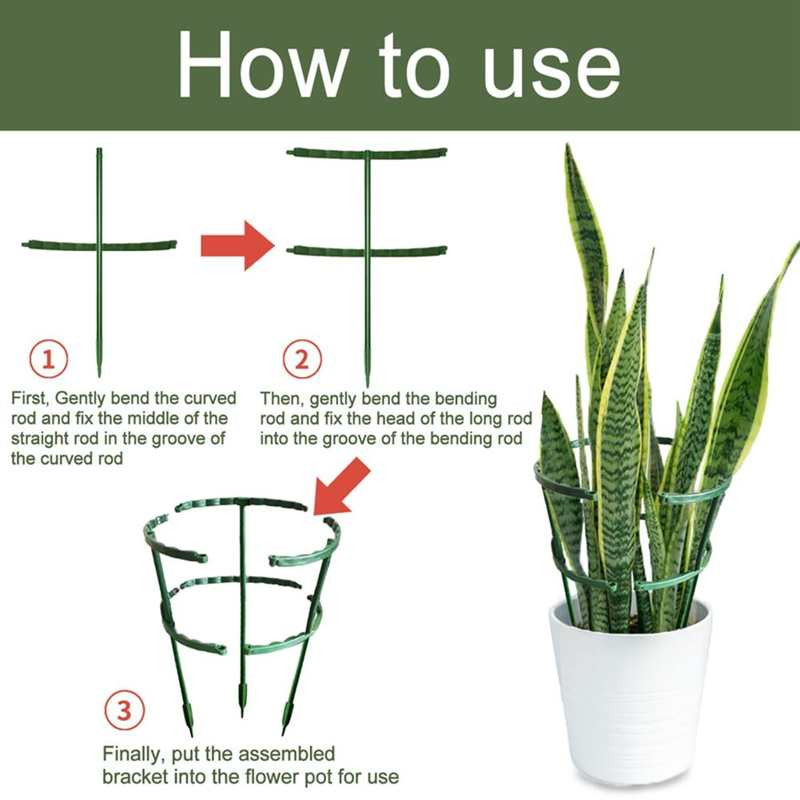 How to use

1
First, Gently bend the curved rod and fix the middle of the straight rod in the groove of the curved rod

2
Then, gently bend the bending rod and fix the head of the long rod into the groove of the bending rod

3
Finally, put the assembled bracket into the flower pot for use