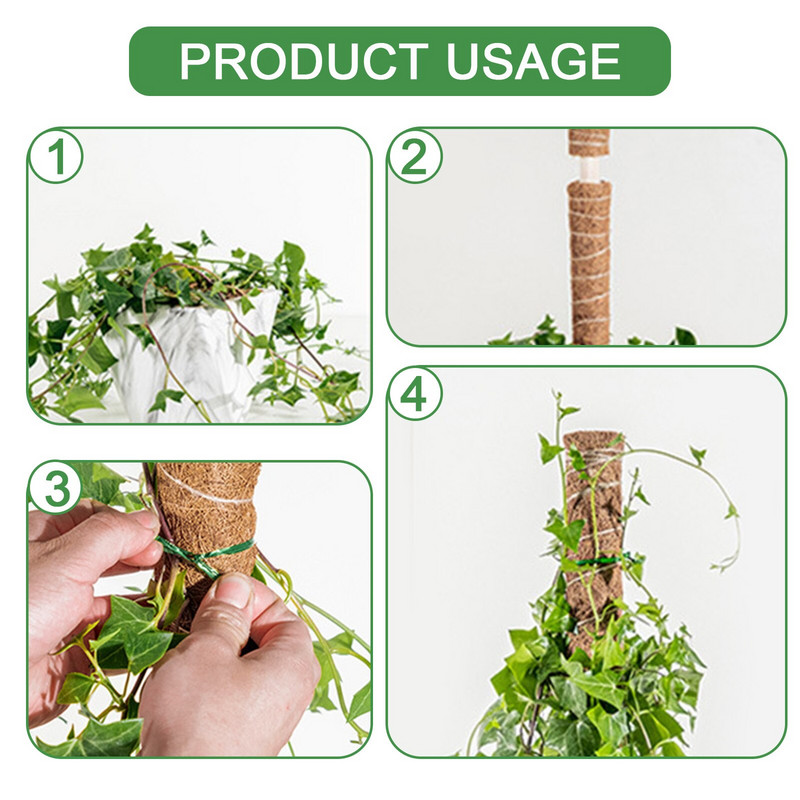 PRODUCT USAGE

1

2

3

4