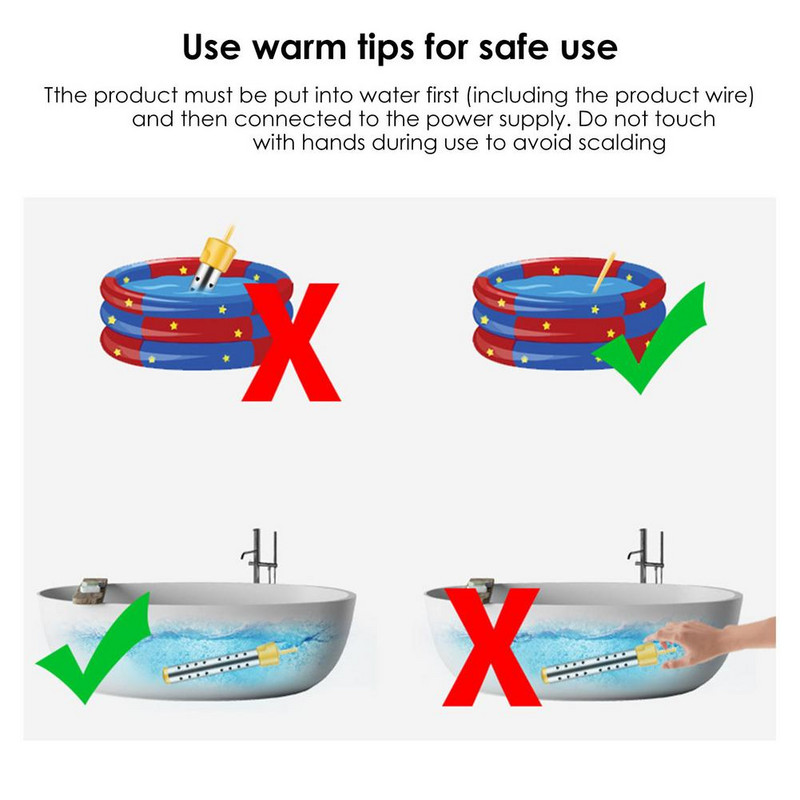 Use warm tips for safe use

Tthe product must be put into water first (including the product wire) and then connected to the power supply. Do not touch with hands during use to avoid scalding