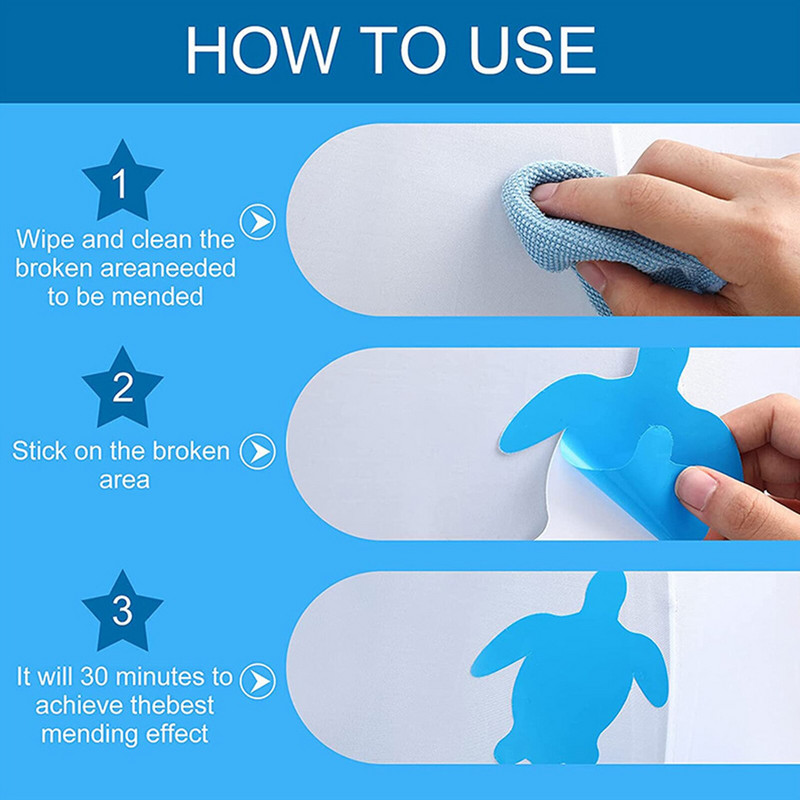 HOW TO USE

1

Wipe and clean the broken areaneeded to be mended

2

Stick on the broken area

3

It will 30 minutes to achieve thebest mending effect