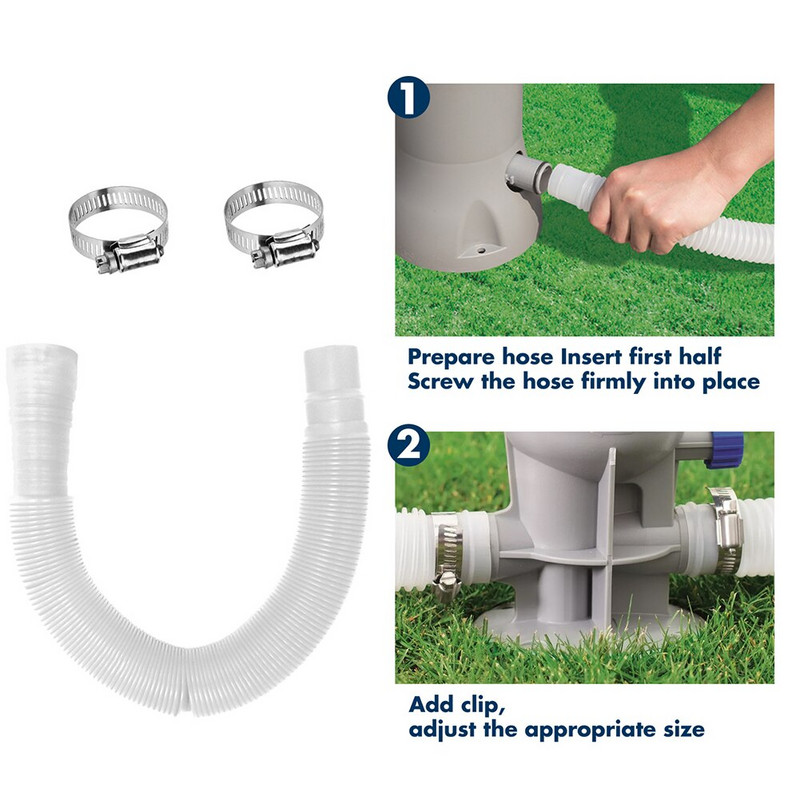 1

Prepare hose Insert first half
Screw the hose firmly into place

2

Add clip,
adjust the appropriate size