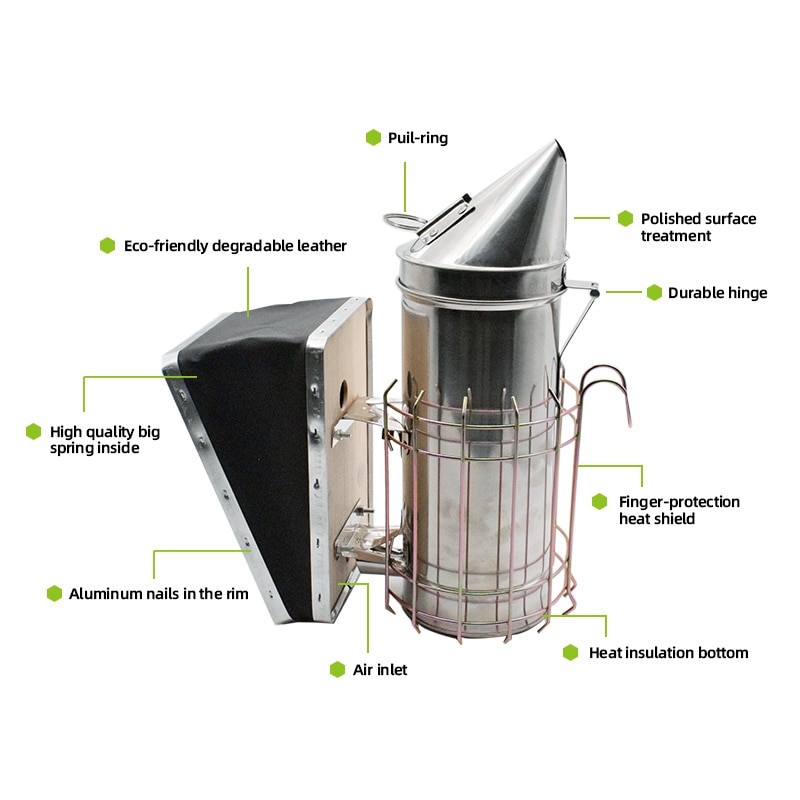 Puil-ring

Polished surface treatment

Eco-friendly degradable leather

Durable hinge

High quality big spring inside

Finger-protection heat shield

Aluminum nails in the rim

Heat insulation bottom

Air inlet