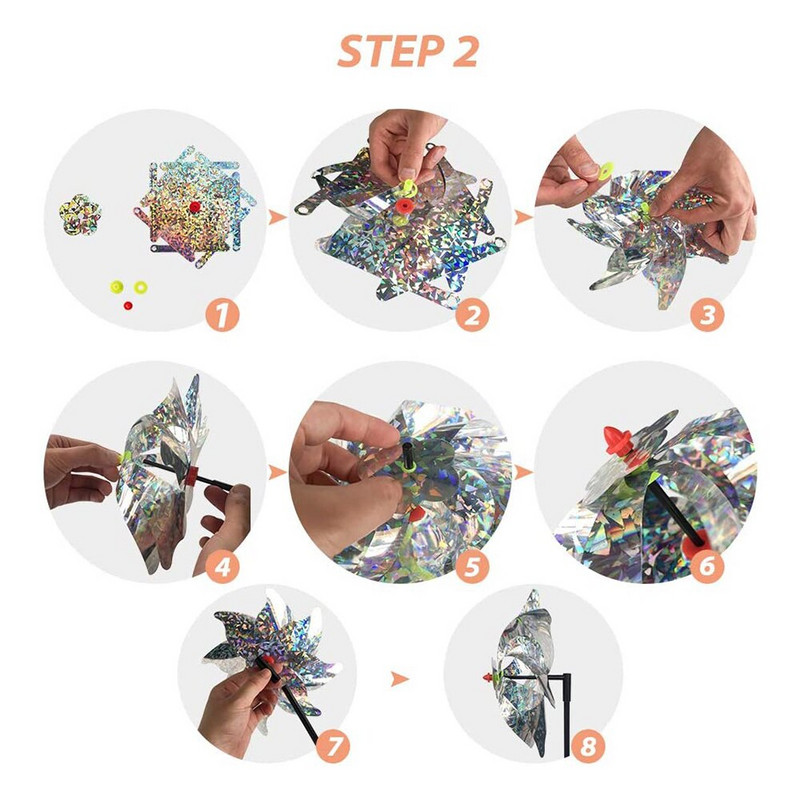 STEP 2

1

2

3

4

5

6

7

8