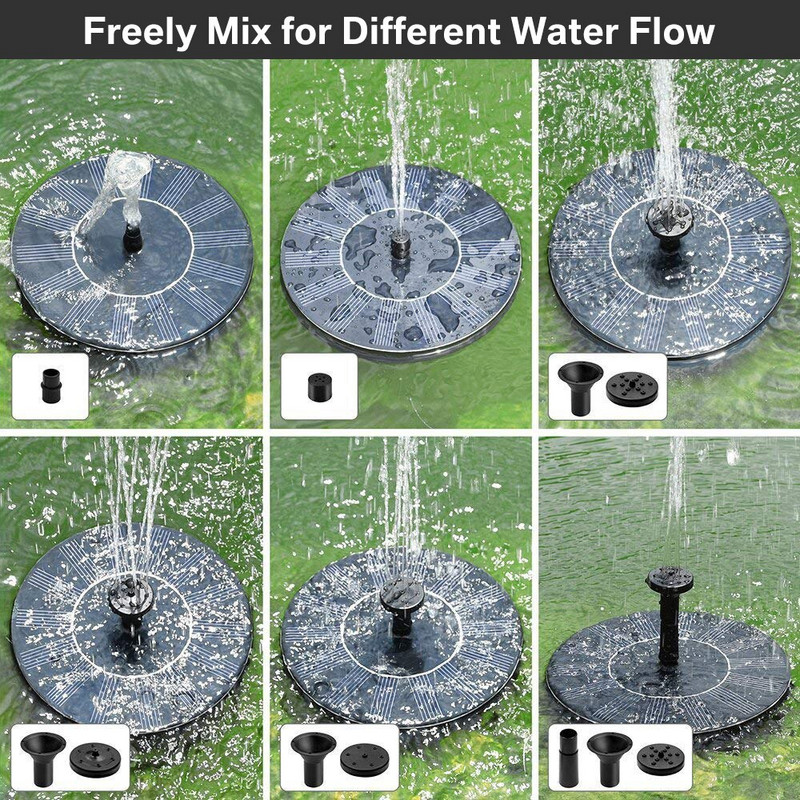 Freely Mix for Different Water Flow