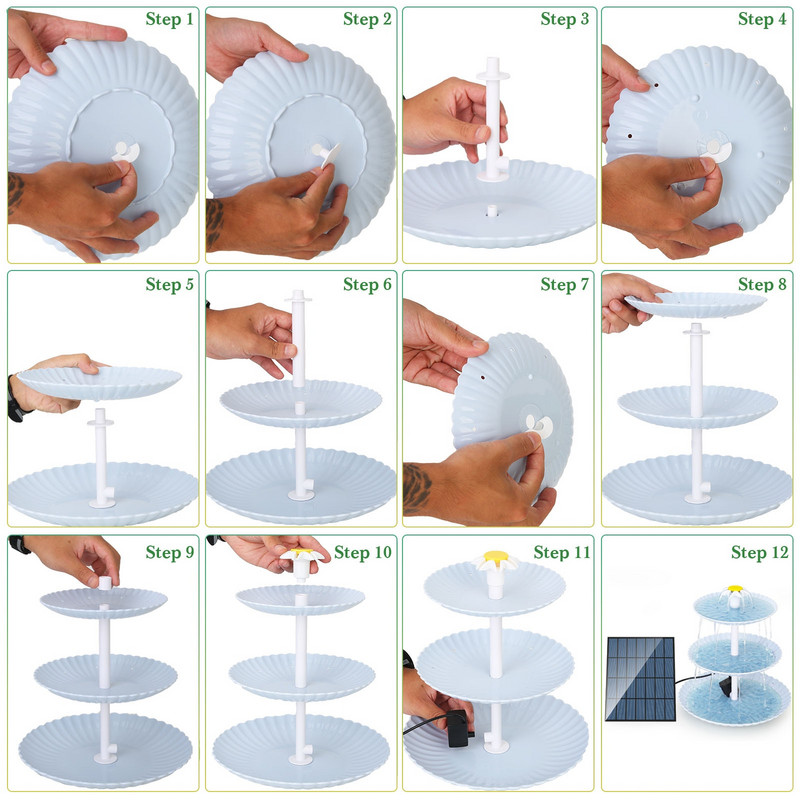 Step 1

Step 2

Step 3

Step 4

Step 5

Step 6

Step 7

Step 8

Step 9

Step 10

Step 11

Step 12