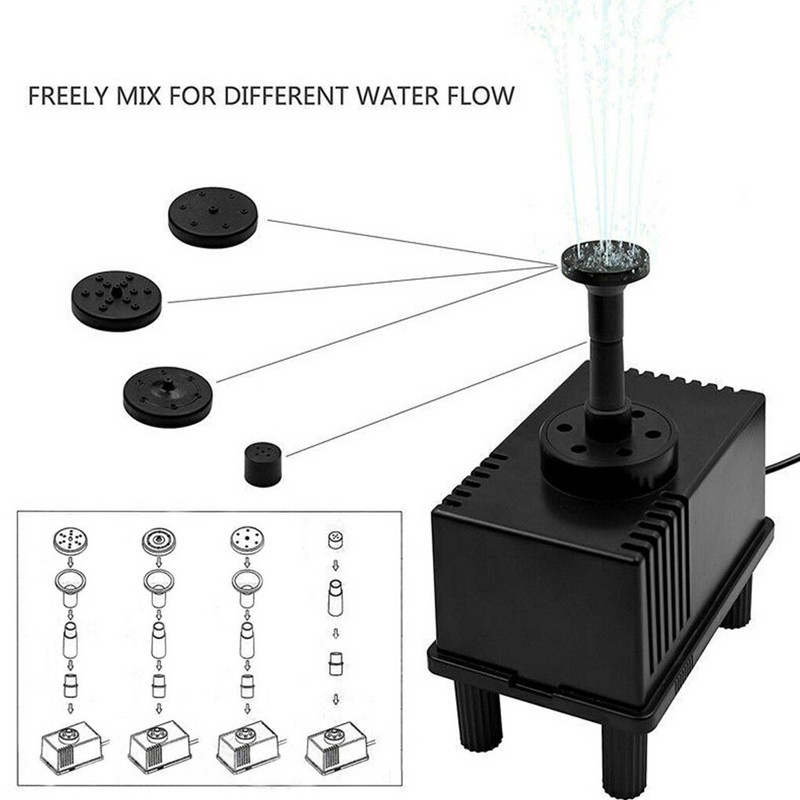 FREELY MIX FOR DIFFERENT WATER FLOW