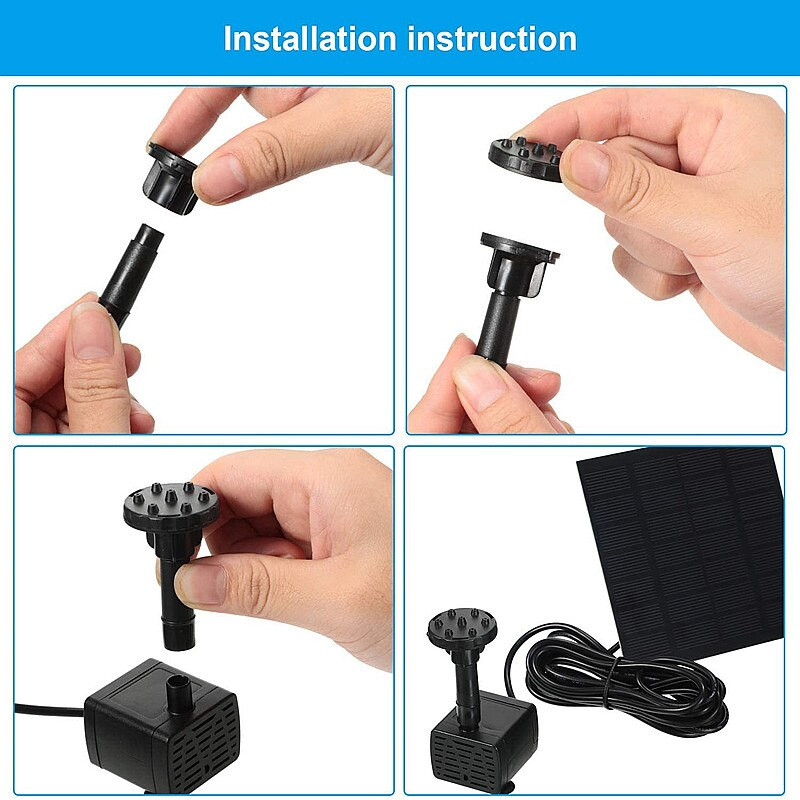 Installation instruction