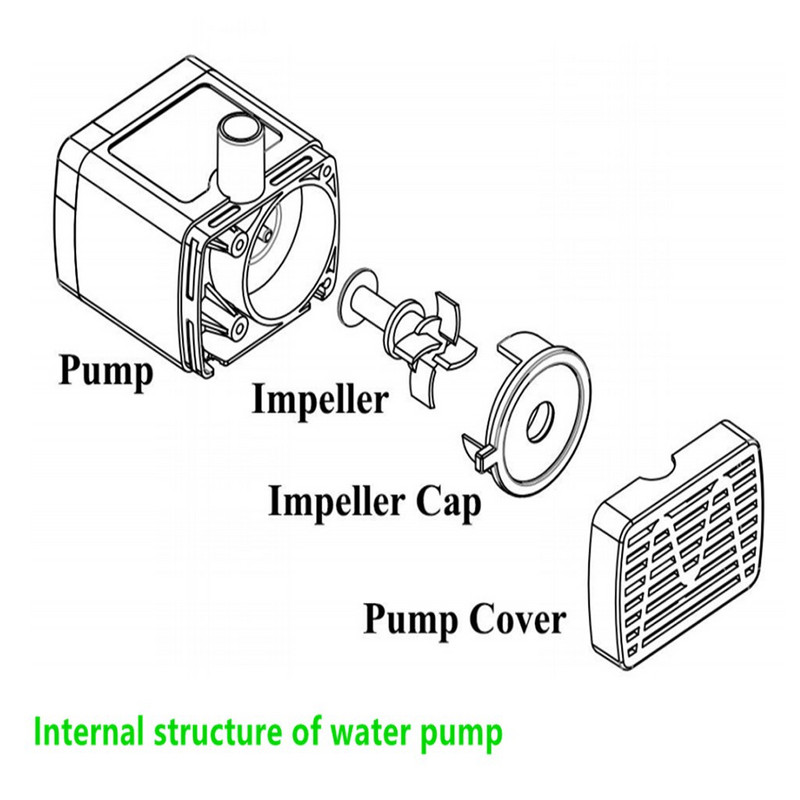 Pump

Impeller

Impeller Cap

Pump Cover

Internal structure of water pump