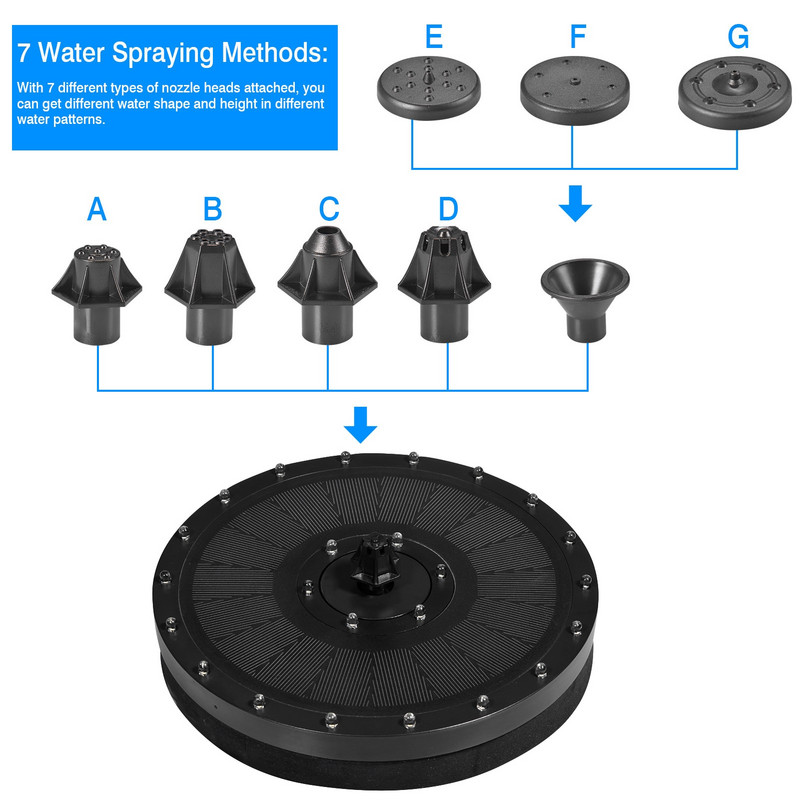 7 Water Spraying Methods:

With 7 different types of nozzle heads attached, you can get different water shape and height in different water patterns.

E

F

G

A

B

C

D