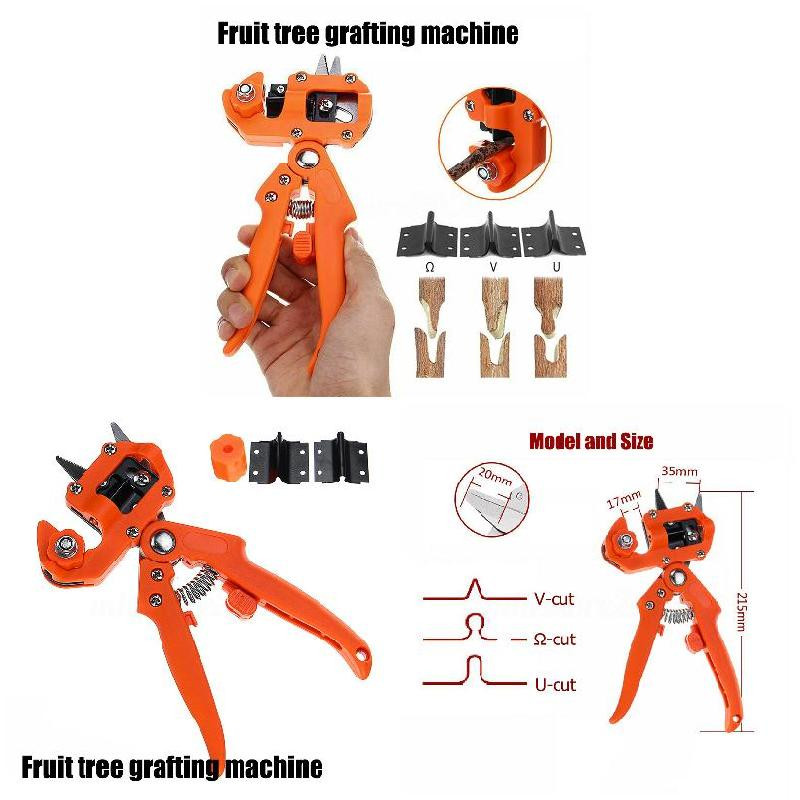 Fruit tree grafting machine

Ω V U

Model and Size

20mm

35mm

17mm

215mm

V-cut

Ω-cut

U-cut

Fruit tree grafting machine