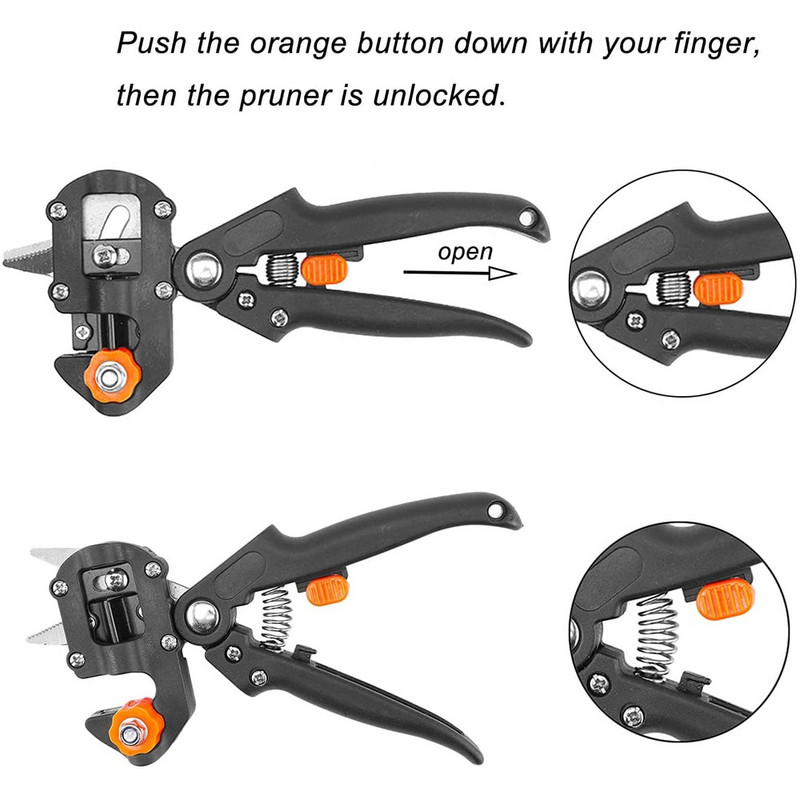 Push the orange button down with your finger, then the pruner is unlocked.

open