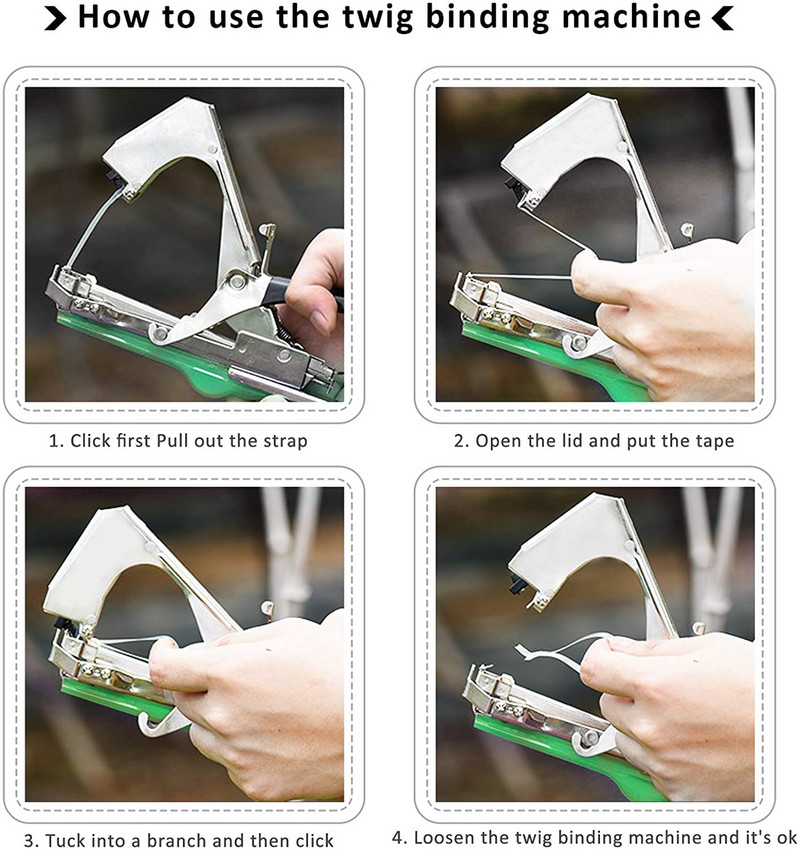 How to use the twig binding machine

1. Click first Pull out the strap

2. Open the lid and put the tape

3. Tuck into a branch and then click

4. Loosen the twig binding machine and it's ok