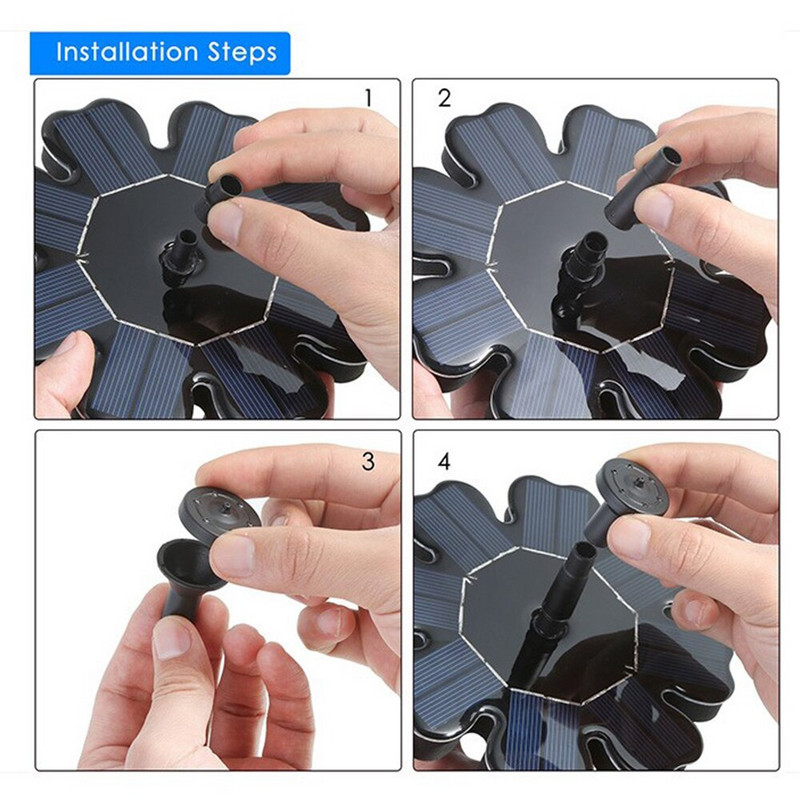 Installation Steps

1

2

3

4