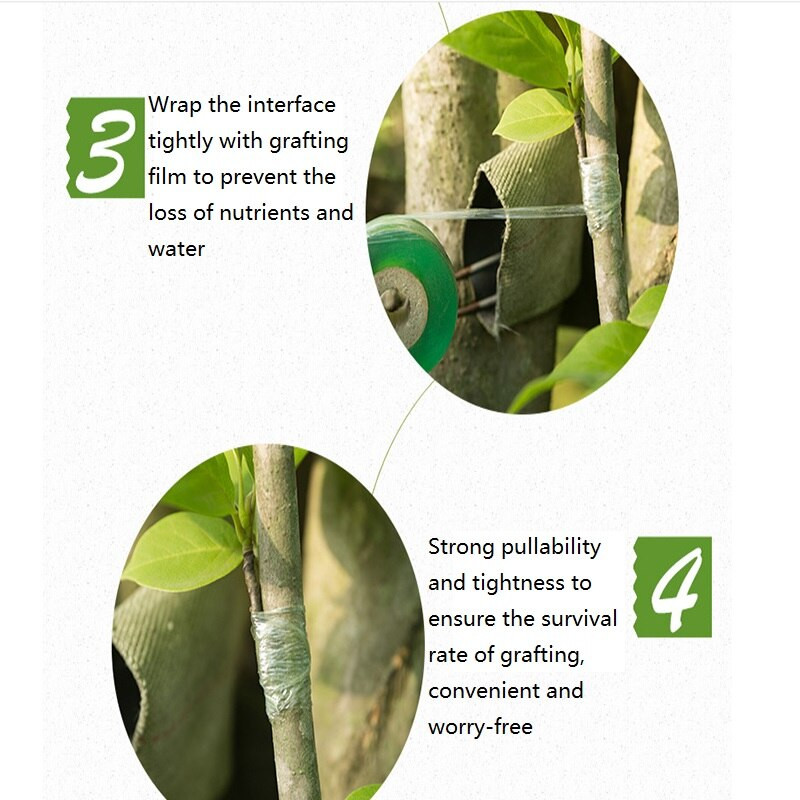 3

Wrap the interface tightly with grafting film to prevent the loss of nutrients and water

Strong pullability and tightness to ensure the survival rate of grafting, convenient and worry-free

4