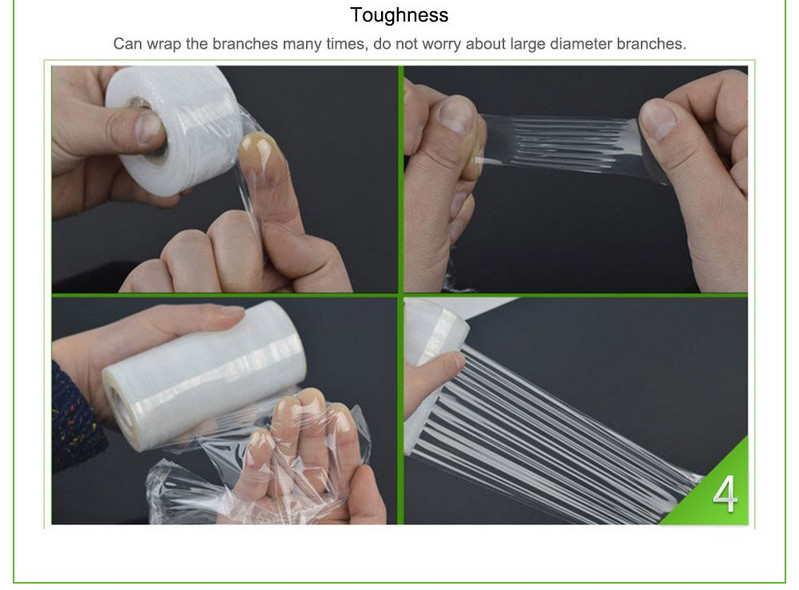 Toughness

Can wrap the branches many times, do not worry about large diameter branches.

4