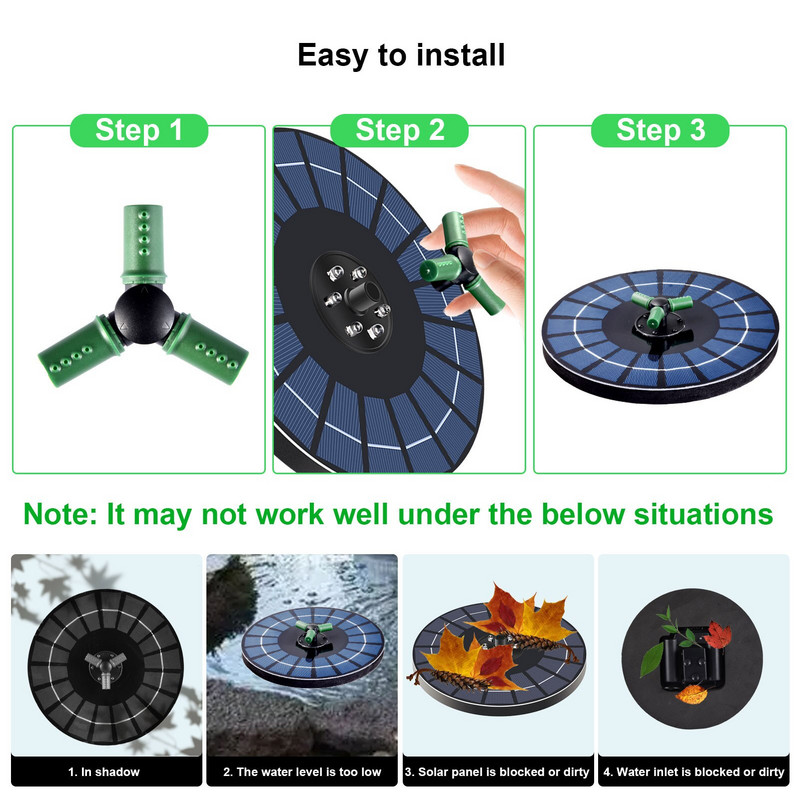 Easy to install

Step 1

Step 2

Step 3

Note: It may not work well under the below situations

1. In shadow

2. The water level is too low

3. Solar panel is blocked or dirty

4. Water inlet is blocked or dirty