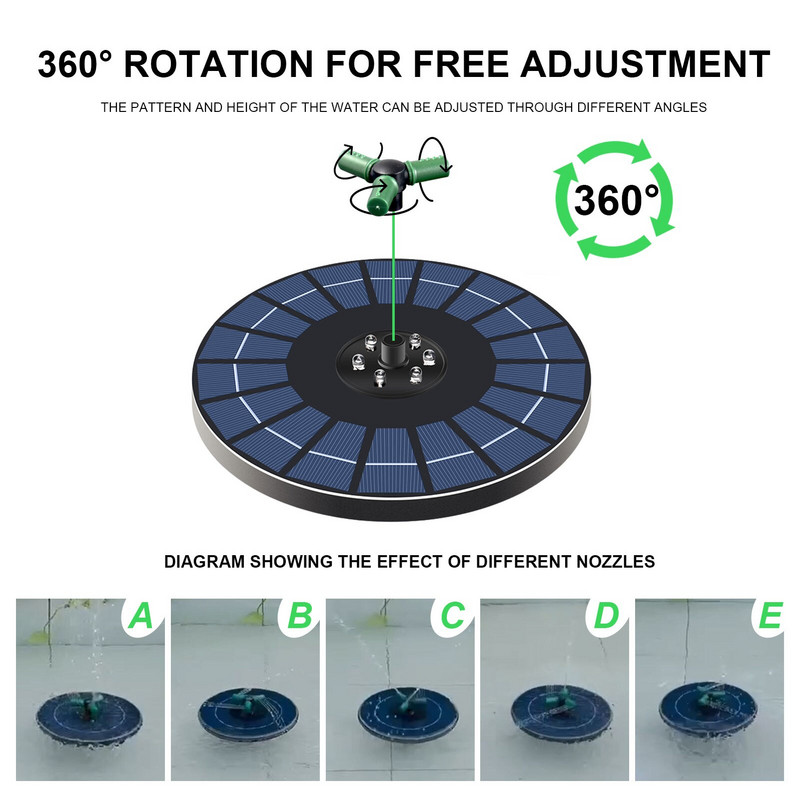 360° ROTATION FOR FREE ADJUSTMENT

THE PATTERN AND HEIGHT OF THE WATER CAN BE ADJUSTED THROUGH DIFFERENT ANGLES

360°

DIAGRAM SHOWING THE EFFECT OF DIFFERENT NOZZLES

A

B

C

D

E