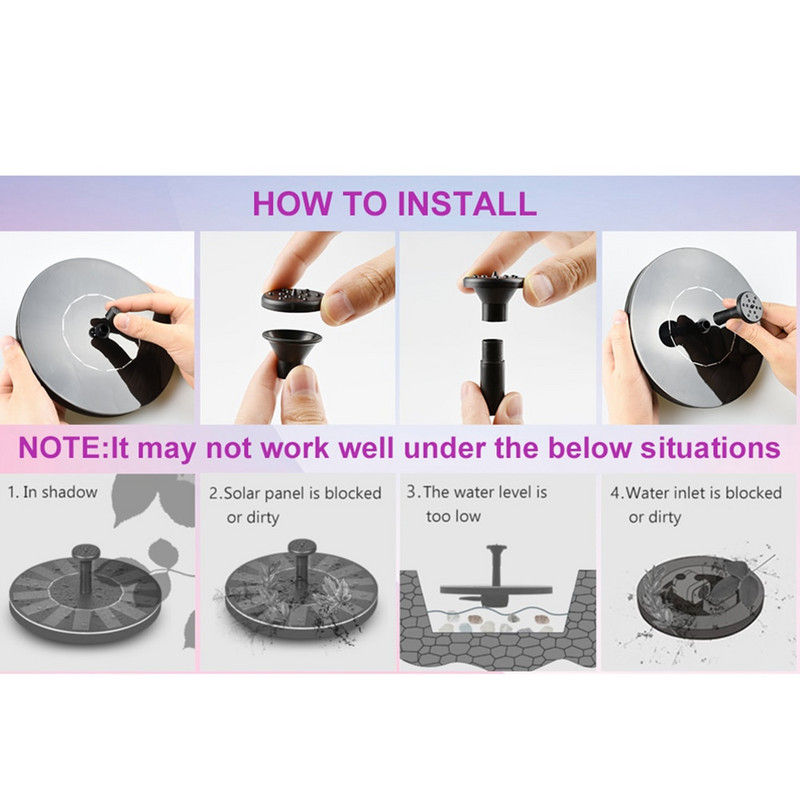 HOW TO INSTALL

NOTE:It may not work well under the below situations

1. In shadow

2.Solar panel is blocked or dirty

3.The water level is too low

4.Water inlet is blocked or dirty