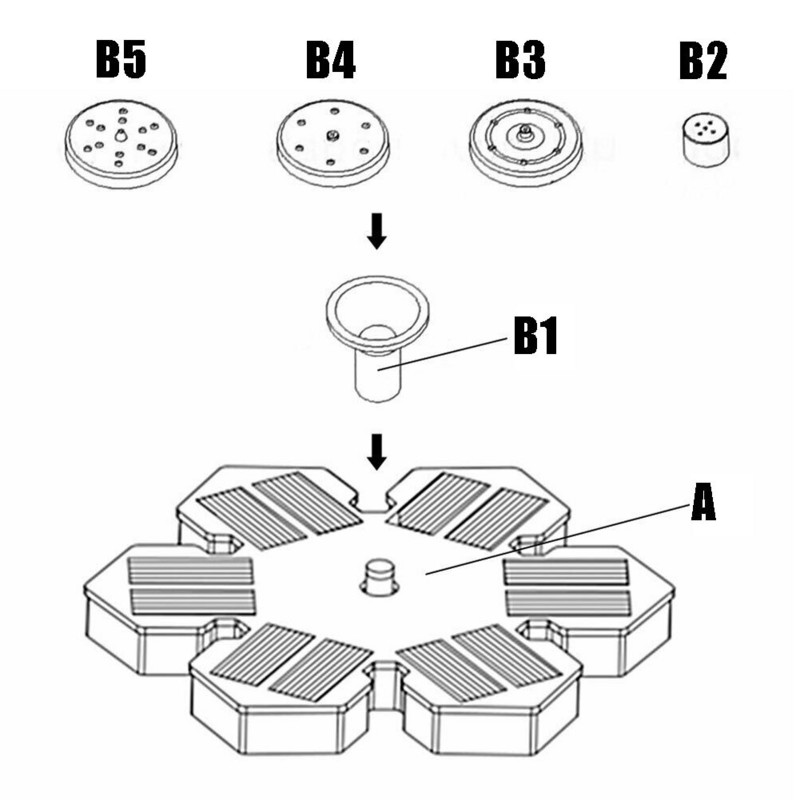 B5 B4 B3 B2

B1

A