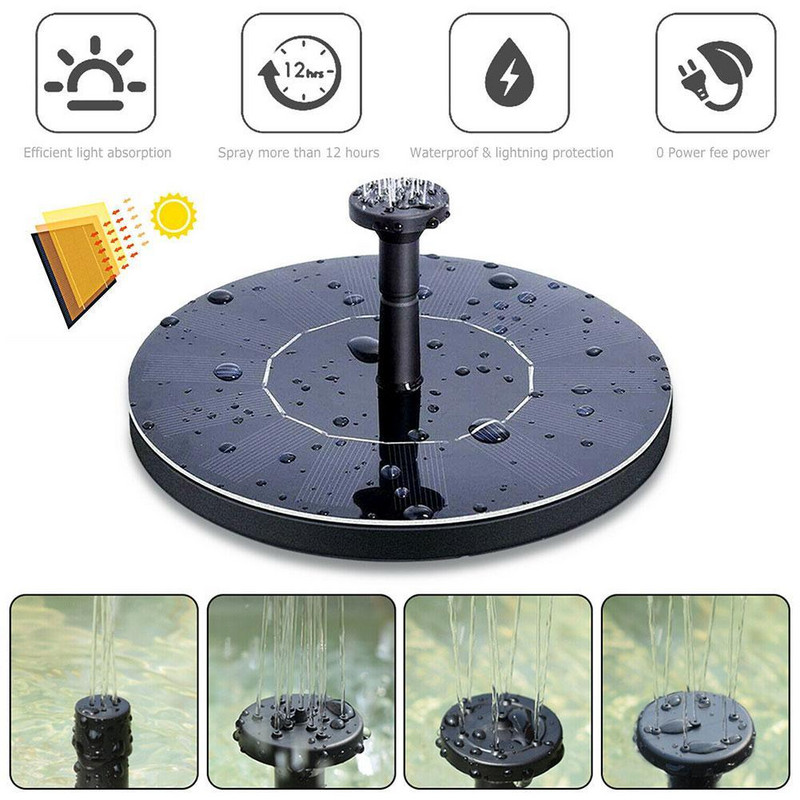 12hrs

Efficient light absorption

Spray more than 12 hours

Waterproof & lightning protection

0 Power fee power