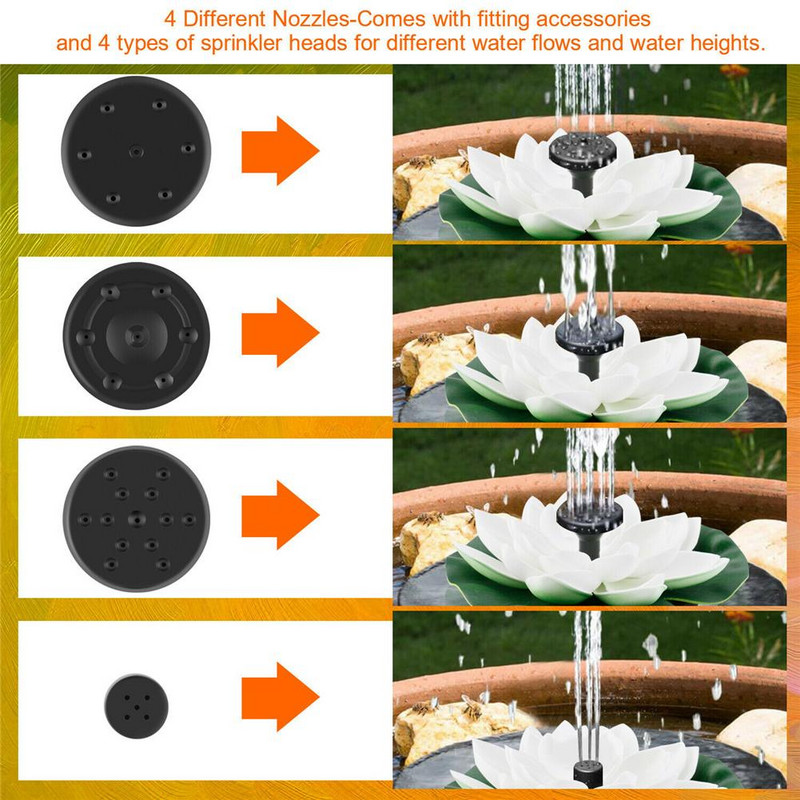 4 Different Nozzles-Comes with fitting accessories
and 4 types of sprinkler heads for different water flows and water heights.