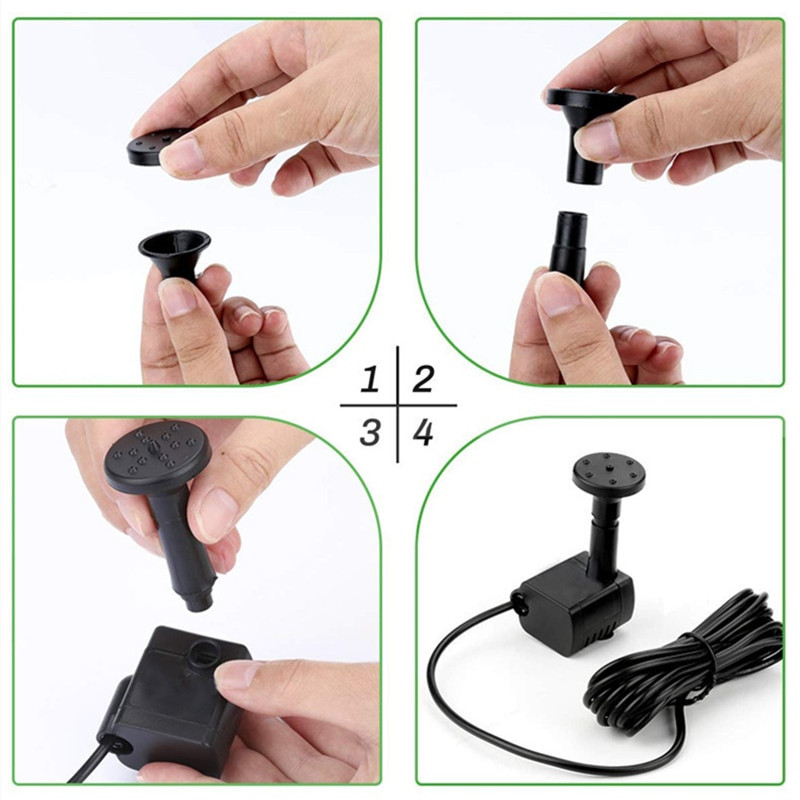 1 2
3 4