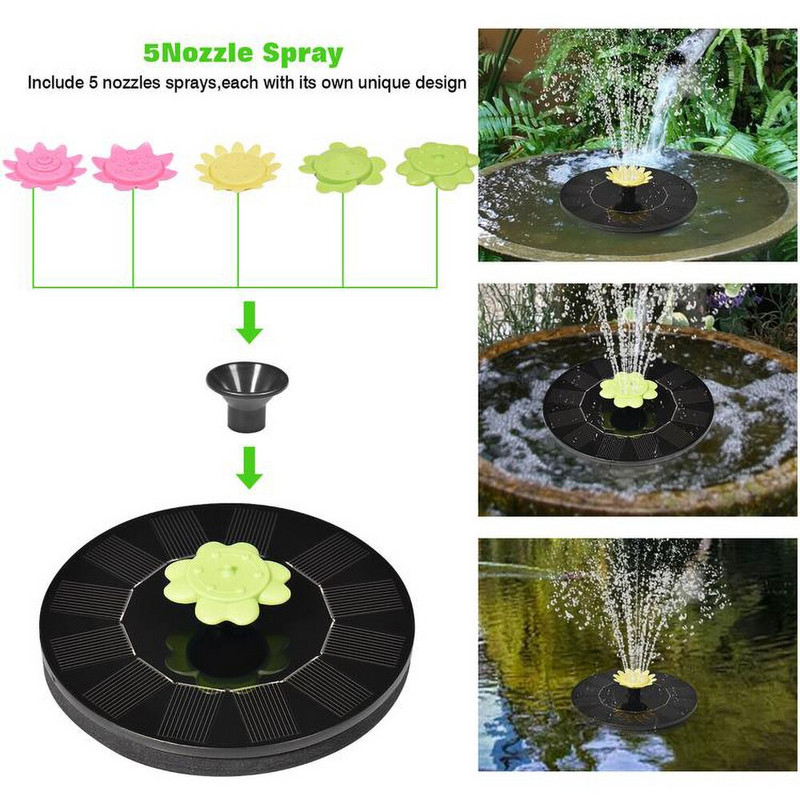 5Nozzle Spray

Include 5 nozzles sprays,each with its own unique design