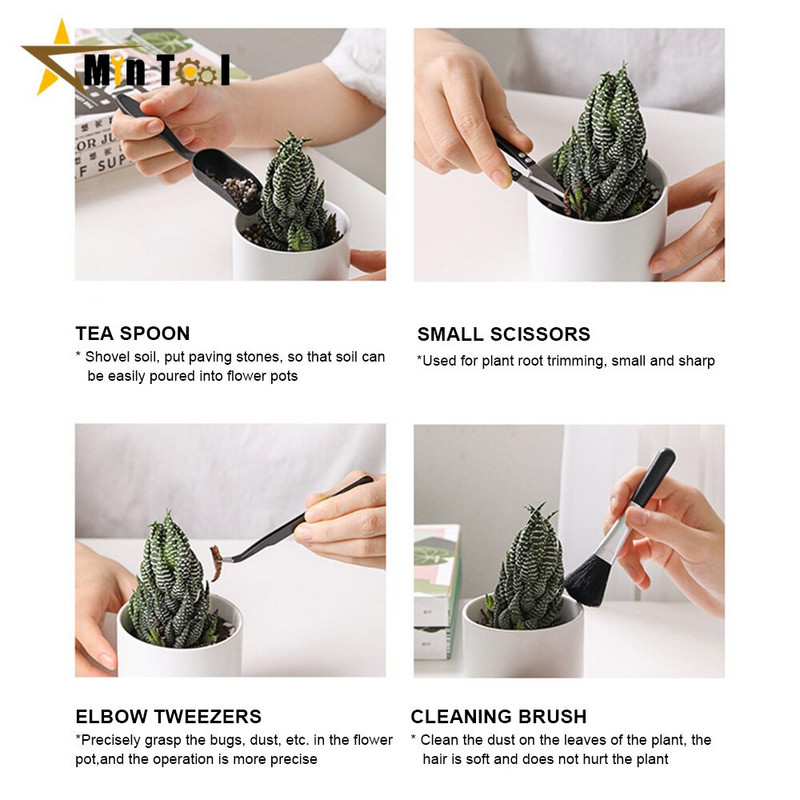 MinTool

OR JU
F SUP

TEA SPOON
* Shovel soil, put paving stones, so that soil can be easily poured into flower pots

SMALL SCISSORS
*Used for plant root trimming, small and sharp

ELBOW TWEEZERS
*Precisely grasp the bugs, dust, etc. in the flower pot,and the operation is more precise

CLEANING BRUSH
* Clean the dust on the leaves of the plant, the hair is soft and does not hurt the plant