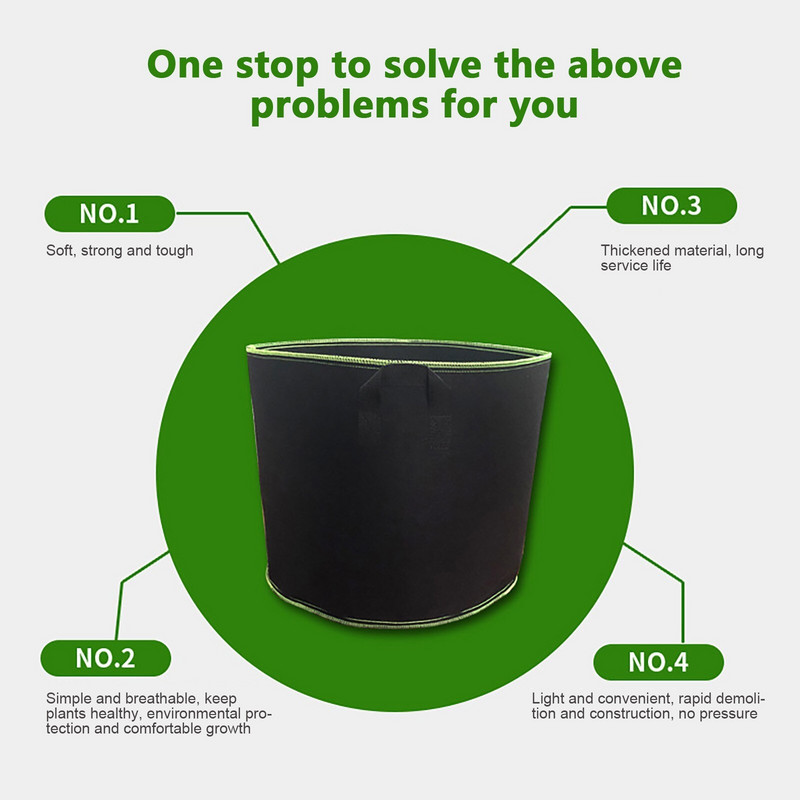 One stop to solve the above problems for you

NO.1

Soft, strong and tough

NO.3

Thickened material, long service life

NO.2

Simple and breathable, keep plants healthy, environmental protection and comfortable growth

NO.4

Light and convenient, rapid demolition and construction, no pressure