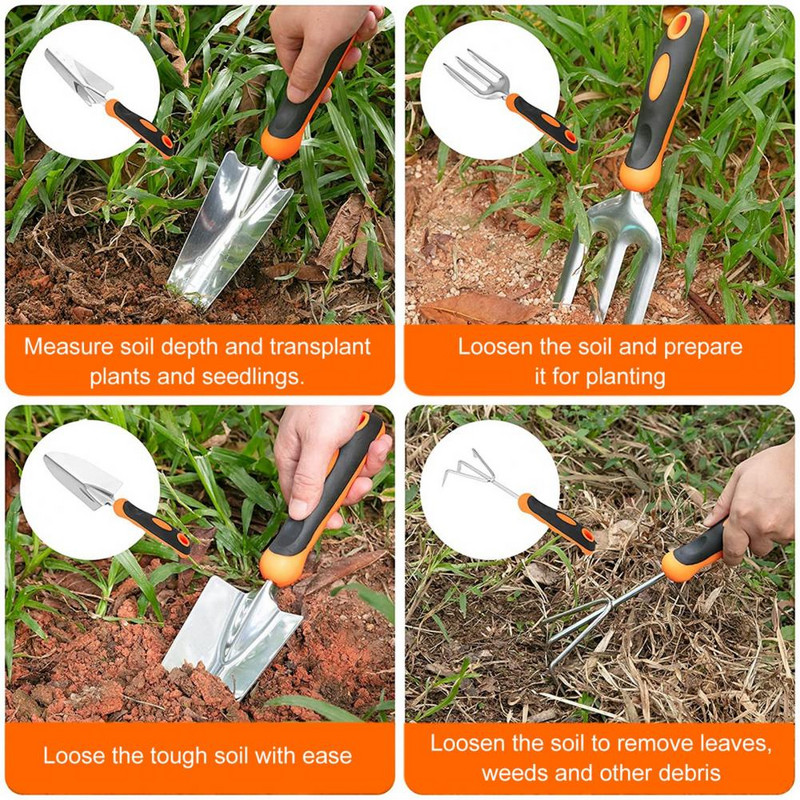 Measure soil depth and transplant plants and seedlings.

Loosen the soil and prepare it for planting

Loose the tough soil with ease

Loosen the soil to remove leaves, weeds and other debris