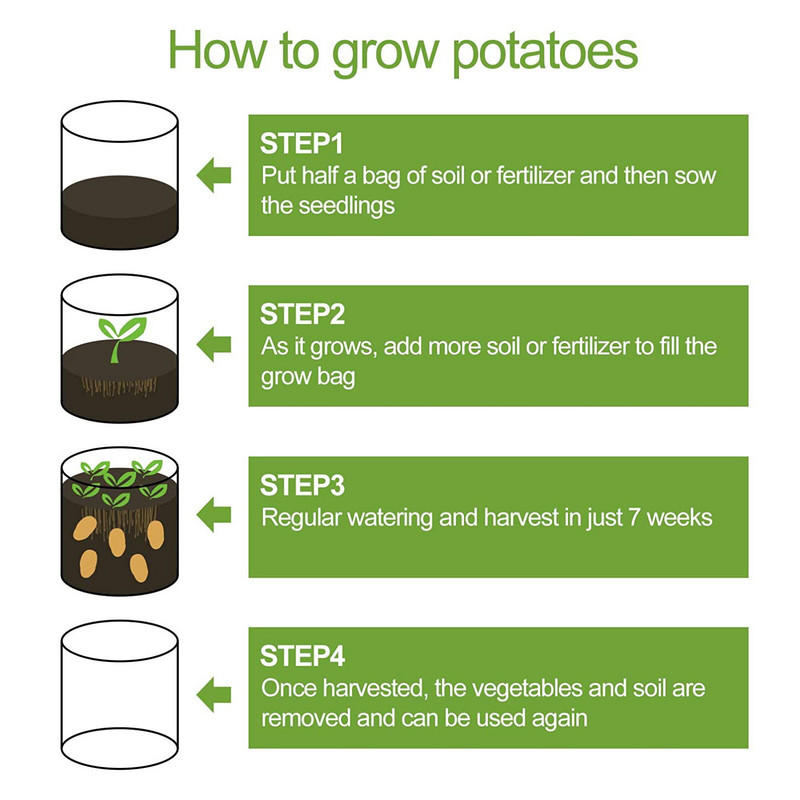 How to grow potatoes

STEP1
Put half a bag of soil or fertilizer and then sow the seedlings

STEP2
As it grows, add more soil or fertilizer to fill the grow bag

STEP3
Regular watering and harvest in just 7 weeks

STEP4
Once harvested, the vegetables and soil are removed and can be used again